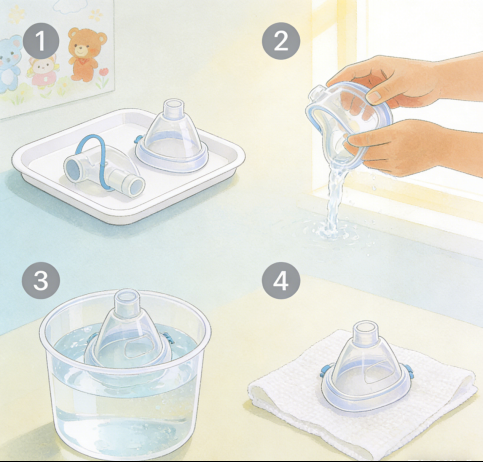 1
2
3
4